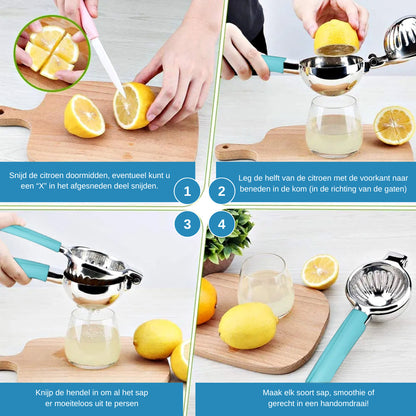 Snijd de citroen doormidden, eventueel kunt u een "X" in het afgesneden deel snijden.

1

2

Leg de helft van de citroen met de voorkant naar beneden in de kom (in de richting van de gaten)

3

4

Knijp de hendel in om al het sap er moeiteloos uit te persen

Maak elk soort sap, smoothie of gerecht in een handomdraai!